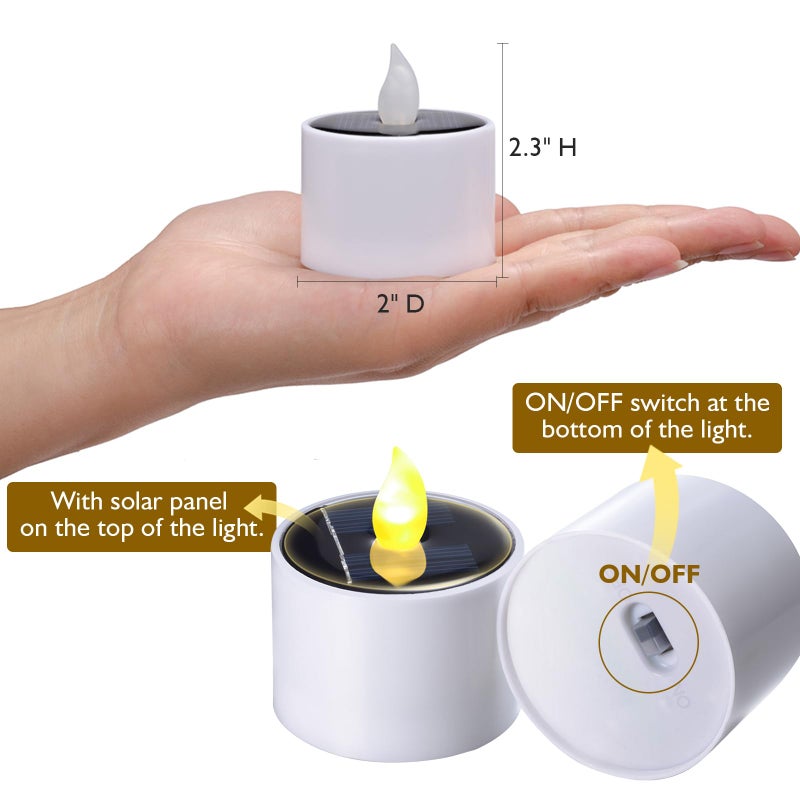 2.3" H

2" D

ON/OFF switch at the bottom of the light.

With solar panel on the top of the light.

ON/OFF